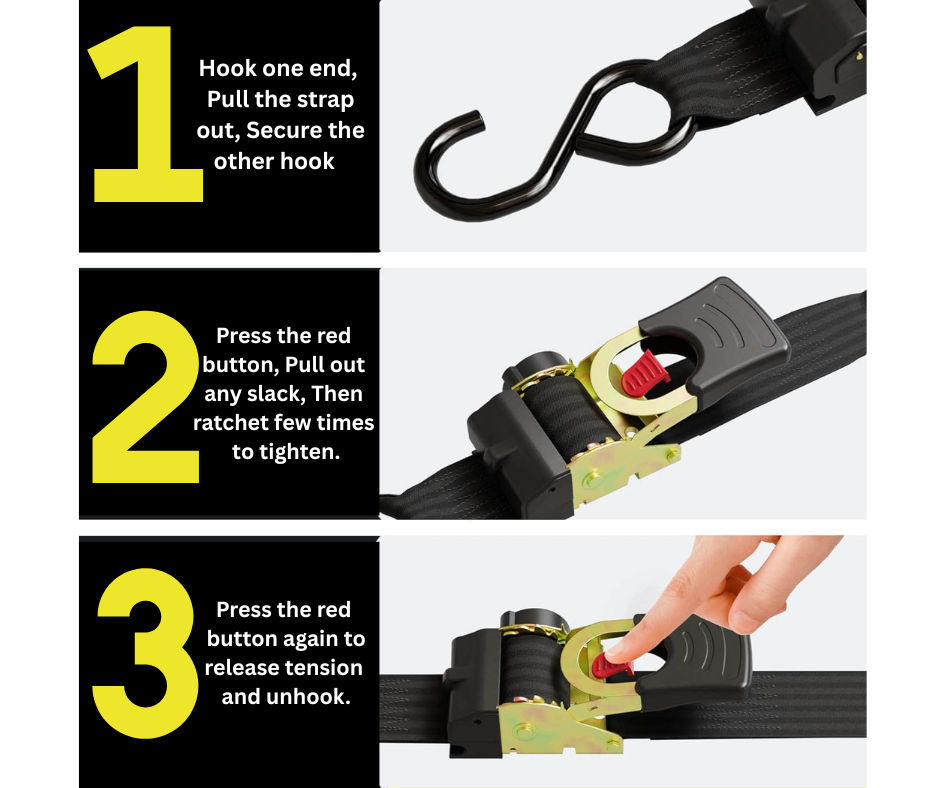 1

Hook one end, Pull the strap out, Secure the other hook

2

Press the red button, Pull out any slack, Then ratchet few times to tighten.

3

Press the red button again to release tension and unhook.